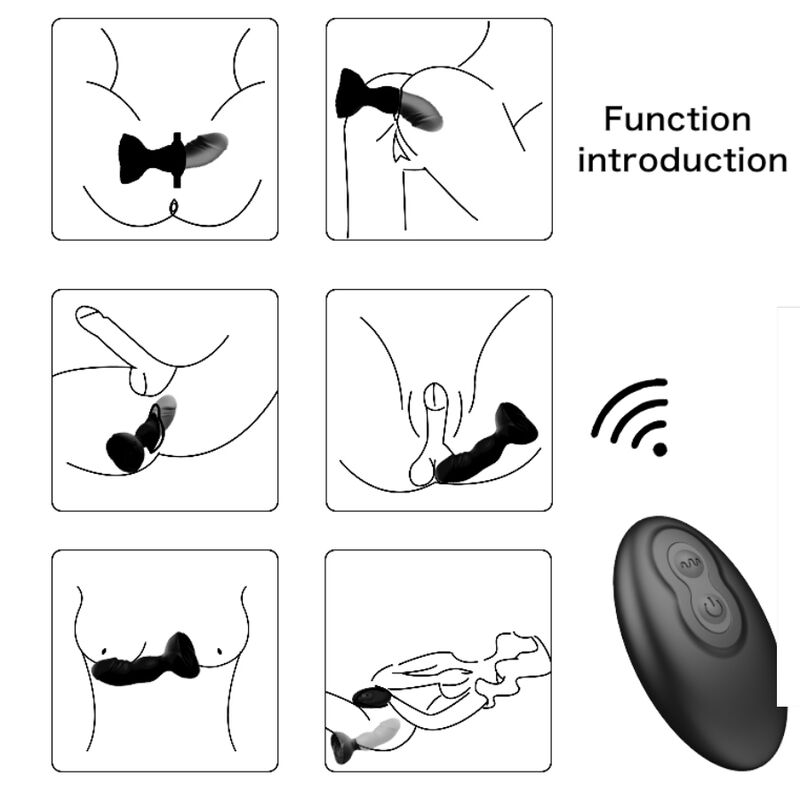 Function introduction